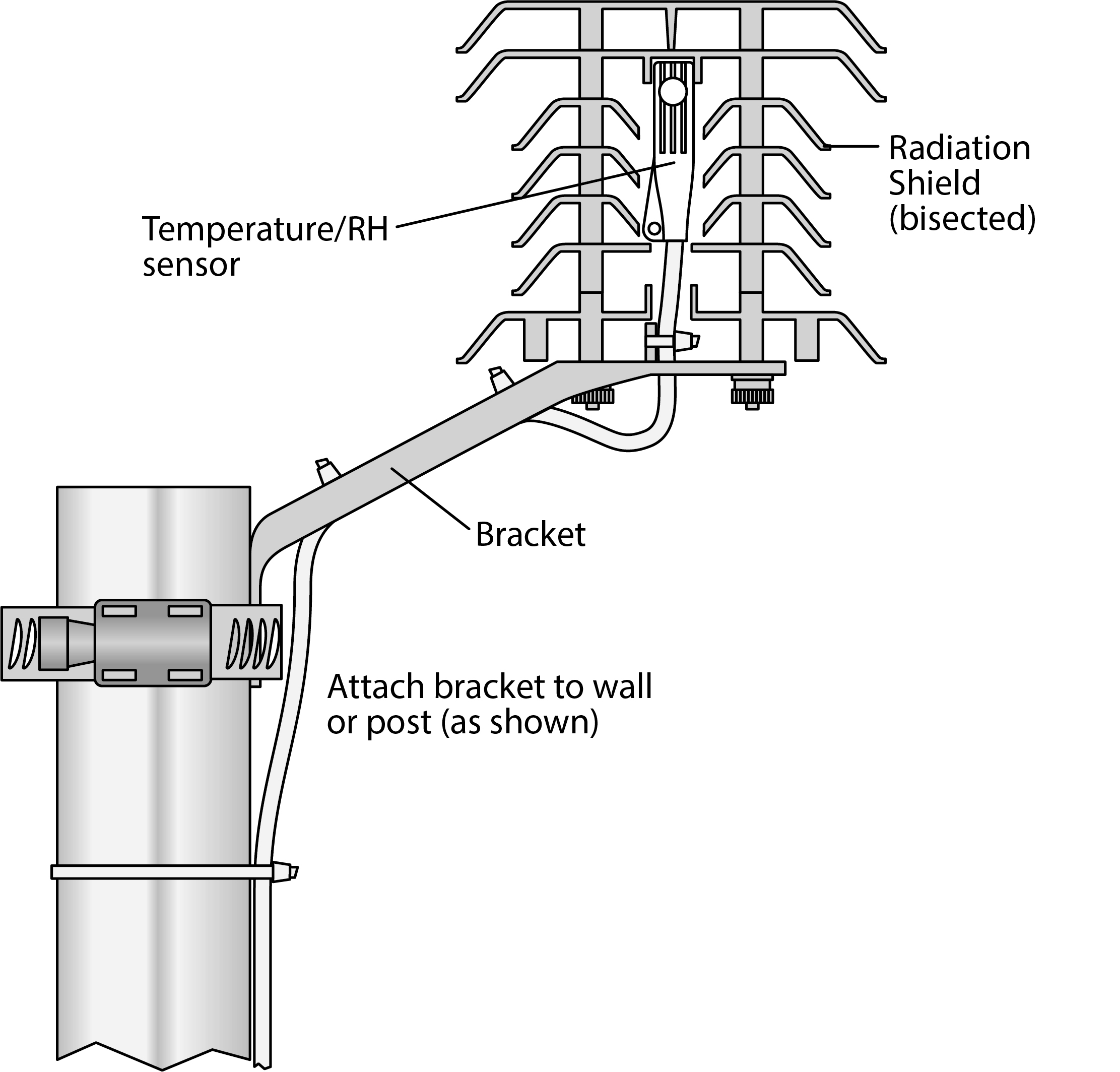 Radiation Shield (bisected)

Temperature/RH sensor

Bracket

Attach bracket to wall or post (as shown)